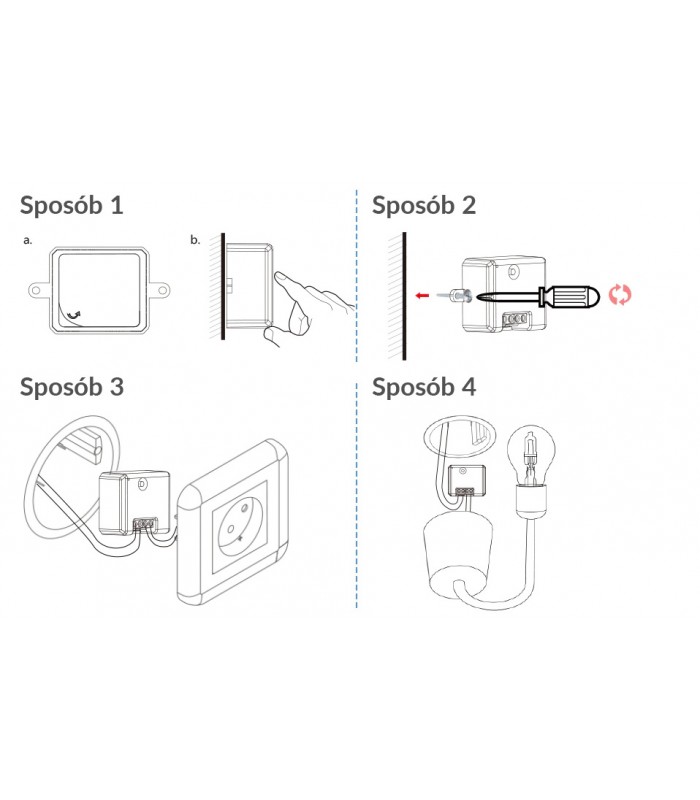 Sposób 1

a.

b.

Sposób 2

Sposób 3

Sposób 4