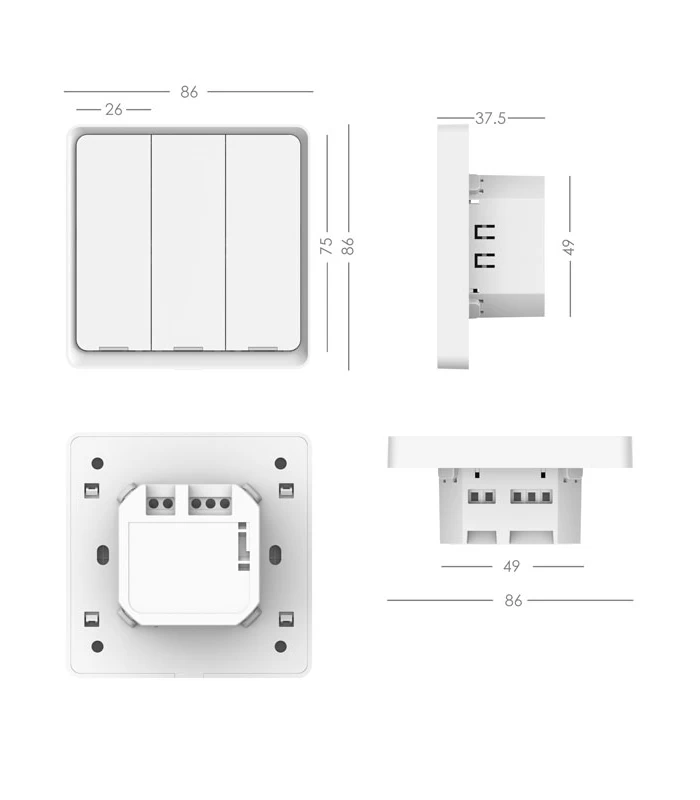 86
26
75
86
37.5
49
49
86