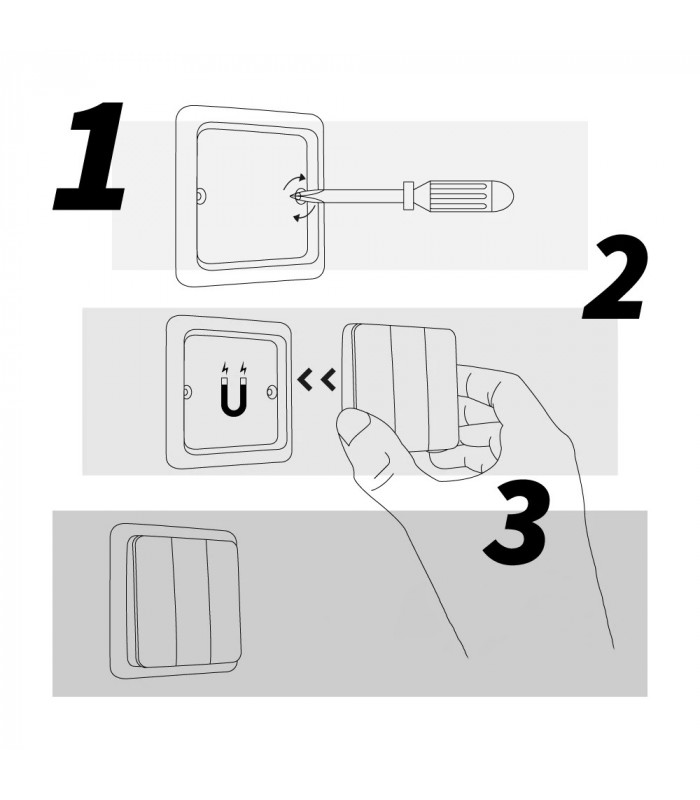 1

2

3