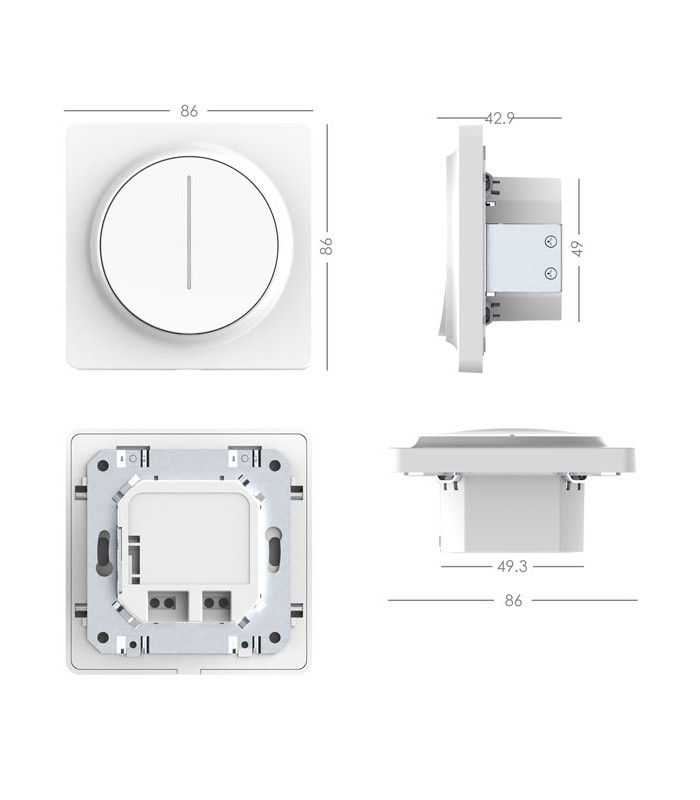 86

86

42.9

49

49.3

86